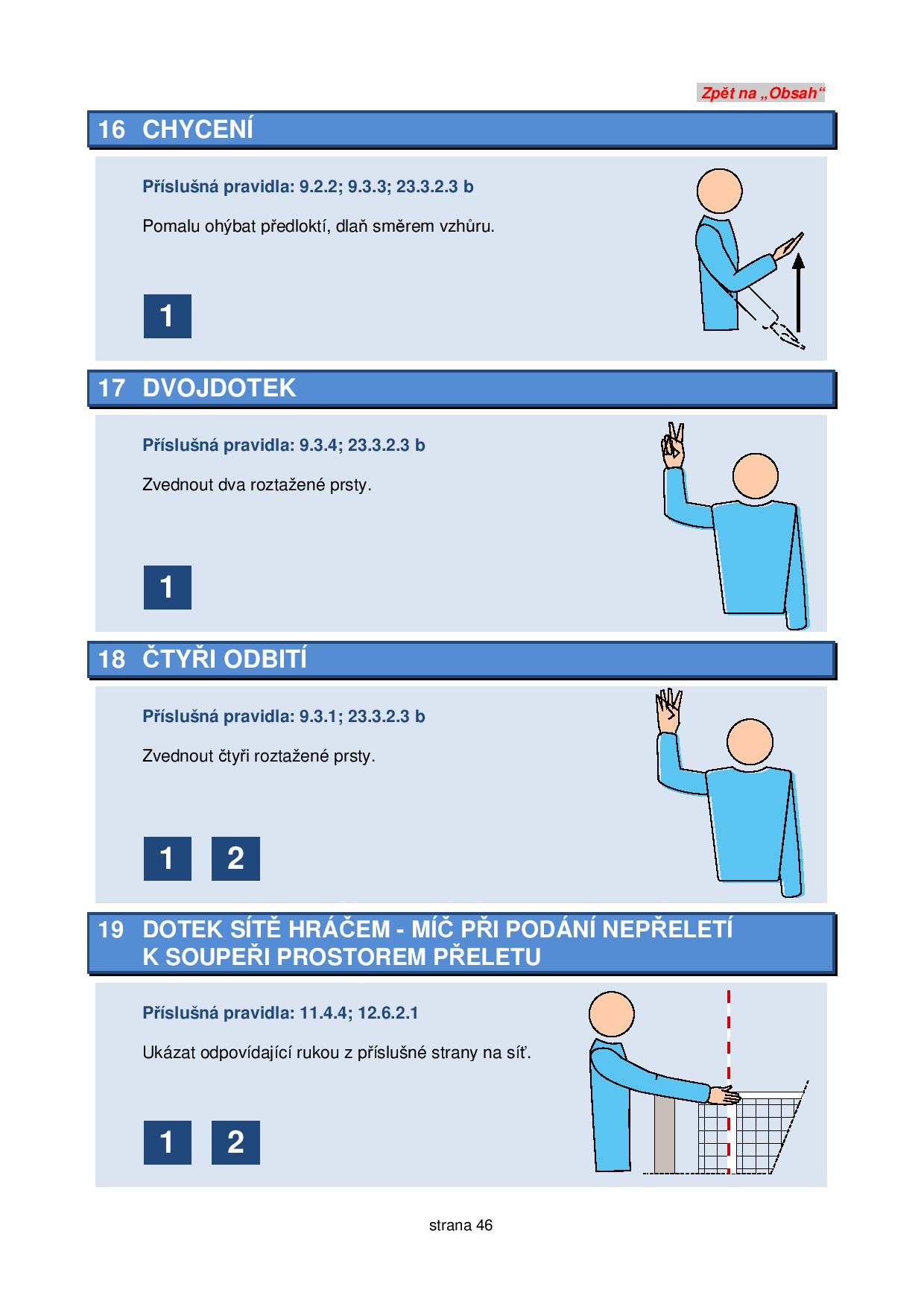 Zpět na „Obsah“

16 CHYCENÍ

Příslušná pravidla: 9.2.2; 9.3.3; 23.3.2.3 b

Pomalu ohýbat předloktí, dlaň směrem vzhůru.

1

17 DVOJDOTEK

Příslušná pravidla: 9.3.4; 23.3.2.3 b

Zvednout dva roztažené prsty.

1

18 ČTYŘI ODBITÍ

Příslušná pravidla: 9.3.1; 23.3.2.3 b

Zvednout čtyři roztažené prsty.

1 2

19 DOTEK SÍTĚ HRÁČEM - MÍČ PŘI PODÁNÍ NEPŘELETÍ K SOUPEŘI PROSTOREM PŘELETU

Příslušná pravidla: 11.4.4; 12.6.2.1

Ukázat odpovídající rukou z příslušné strany na síť.

1 2

strana 46